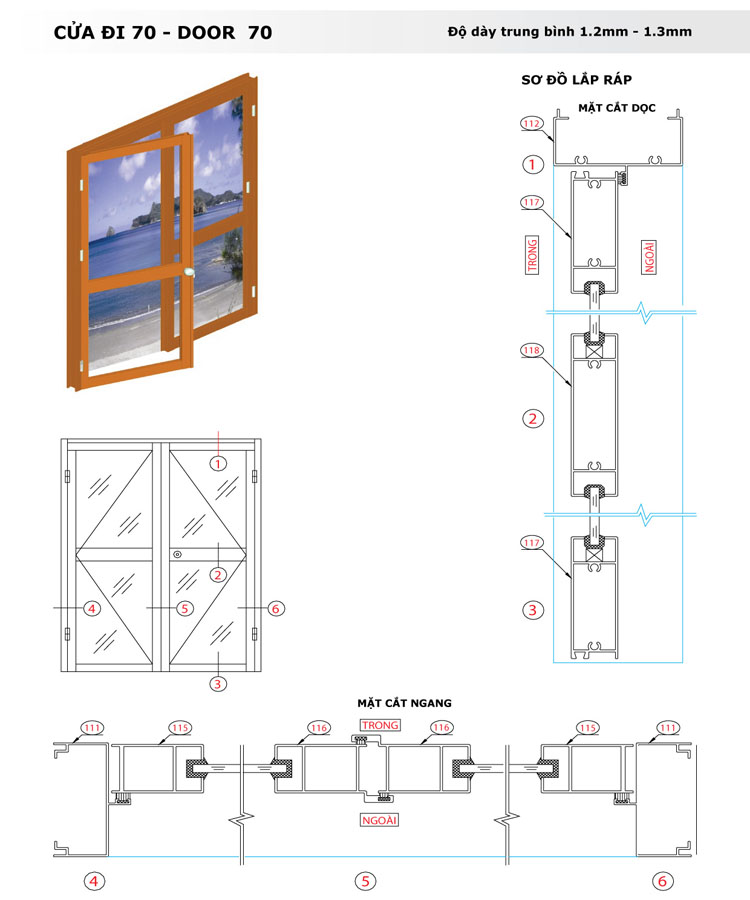 CỬA ĐI 70 - DOOR 70

Độ dày trung bình 1.2mm - 1.3mm

SƠ ĐỒ LẮP RÁP

MẶT CẮT DỌC

112

1

117

TRONG

NGOÀI

118

2

117

3

1

2

4

5

6

3

MẶT CẮT NGANG

111

115

116

TRONG

116

115

111

NGOÀI

4

5

6